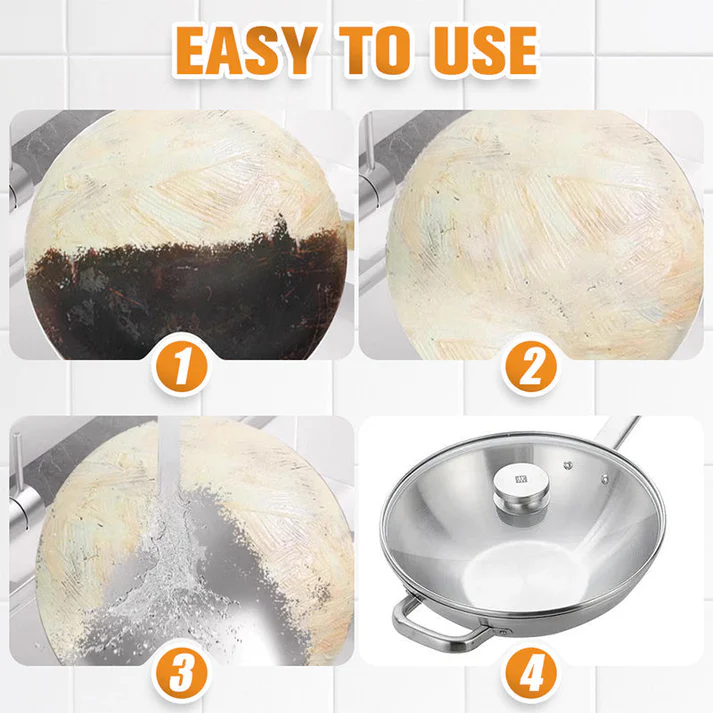 EASY TO USE

1

2

3

4